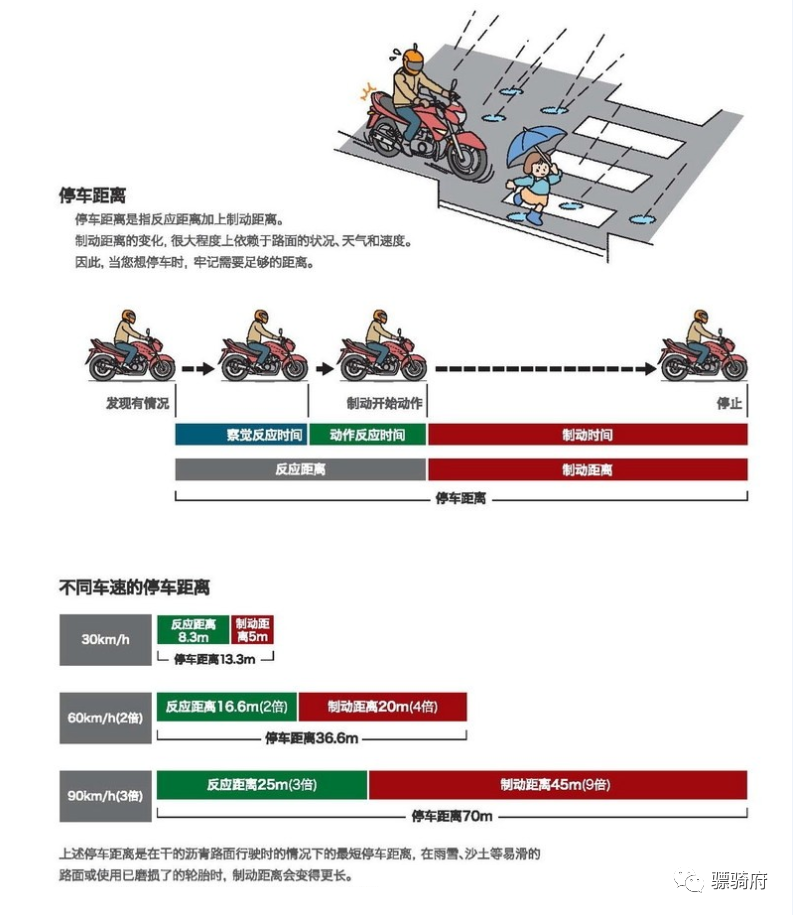 停车距离
停车距离是指反应距离加上制动距离。
制动距离的变化，很大程度上依赖于路面的状况、天气和速度。
因此，当您想停车时，牢记需要足够的距离。

发现有情况
制动开始动作
停止

察觉反应时间
动作反应时间
制动时间

反应距离
制动距离

停车距离

不同车速的停车距离

30km/h
反应距离 8.3m
制动距离5m
停车距离13.3m

60km/h(2倍)
反应距离16.6m(2倍)
制动距离20m(4倍)
停车距离36.6m

90km/h(3倍)
反应距离25m(3倍)
制动距离45m(9倍)
停车距离70m

上述停车距离是在干的沥青路面行驶时的情况下的最短停车距离，在雨雪、沙土等易滑的路面或使用已磨损了的轮胎时，制动距离会变得更长。

骠骑府