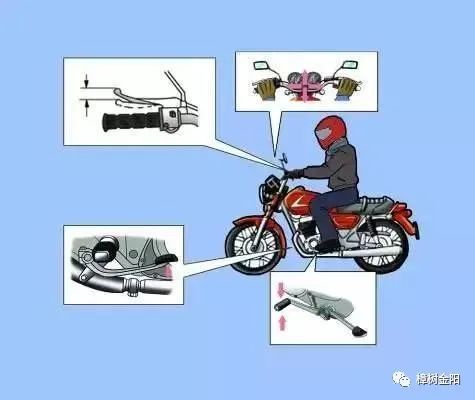 樟树金阳